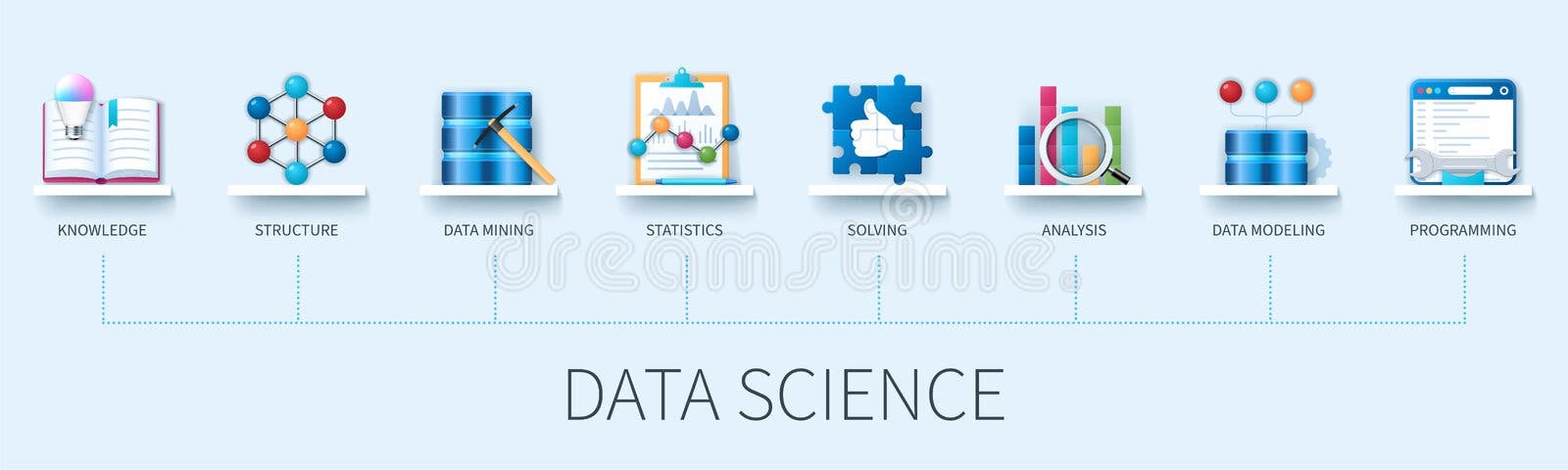 KNOWLEDGE

STRUCTURE

DATA MINING

STATISTICS

SOLVING

ANALYSIS

DATA MODELING

PROGRAMMING

dreamstime

DATA SCIENCE