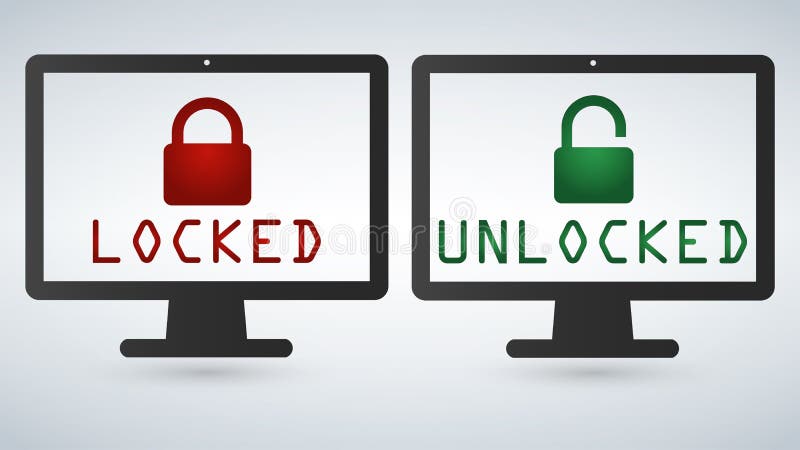 LOCKED

UNLOCKED

dreamstime