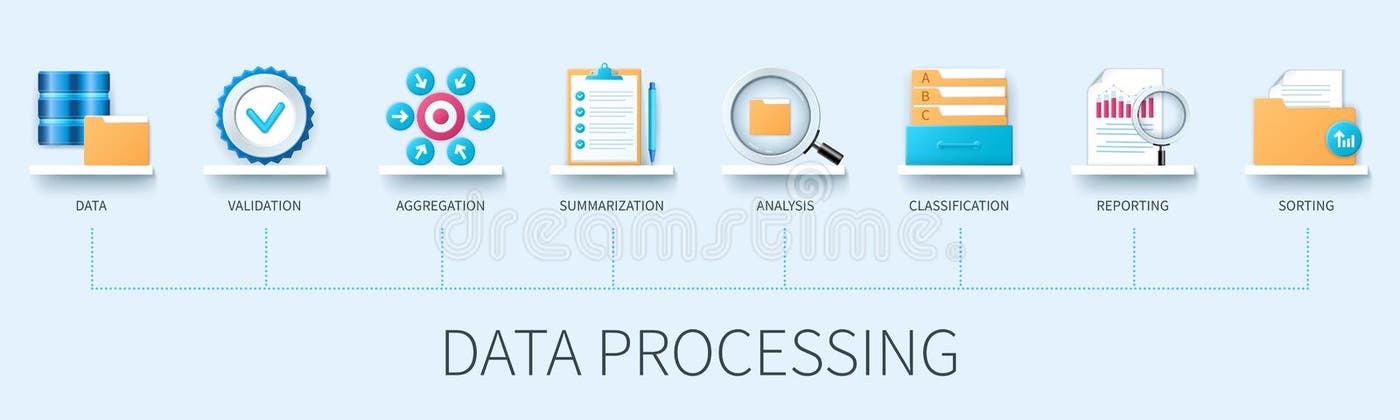 A
B
C

DATA

VALIDATION

AGGREGATION

SUMMARIZATION

ANALYSIS

CLASSIFICATION

REPORTING

SORTING

dreamstime

DATA PROCESSING