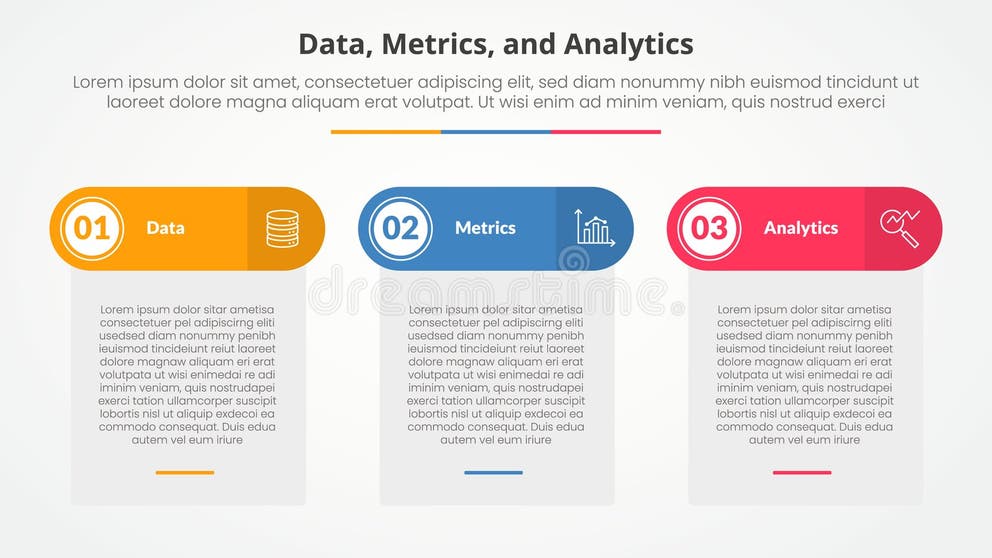 Data, Metrics, and Analytics

Lorem ipsum dolor sit amet, consectetuer adipiscing elit, sed diam nonummy nibh euismod tincidunt ut laoreet dolore magna aliquam erat volutpat. Ut wisi enim ad minim veniam, quis nostrud exerci

01 Data

Lorem ipsum dolor sitar ametisa consectetuer pel adipiscirng eliti usedsed diam nonummy penibh ieuismod tincideiunt reiut laoreet dolore magnaw aliquam eri erat volutpata ut wisi enimedai re adi iminim veniam, quis nostrudapei exerci tation ullamcorper suscipit lobortis nisl ut aliquip exdecoi ea commodo consequat. Duis edua autem vel eum iriure

02 Metrics

Lorem ipsum dolor sitar ametisa consectetuer pel adipiscirng eliti usedsed diam nonummy penibh ieuismod tincideiunt reiut laoreet dolore magnaw aliquam eri erat volutpata ut wisi enimedai re adi iminim veniam, quis nostrudapei exerci tation ullamcorper suscipit lobortis nisl ut aliquip exdecoi ea commodo consequat. Duis edua autem vel eum iriure

03 Analytics

Lorem ipsum dolor sitar ametisa consectetuer pel adipiscirng eliti usedsed diam nonummy penibh ieuismod tincideiunt reiut laoreet dolore magnaw aliquam eri erat volutpata ut wisi enimedai re adi iminim veniam, quis nostrudapei exerci tation ullamcorper suscipit lobortis nisl ut aliquip exdecoi ea commodo consequat. Duis edua autem vel eum iriure

dreamstime