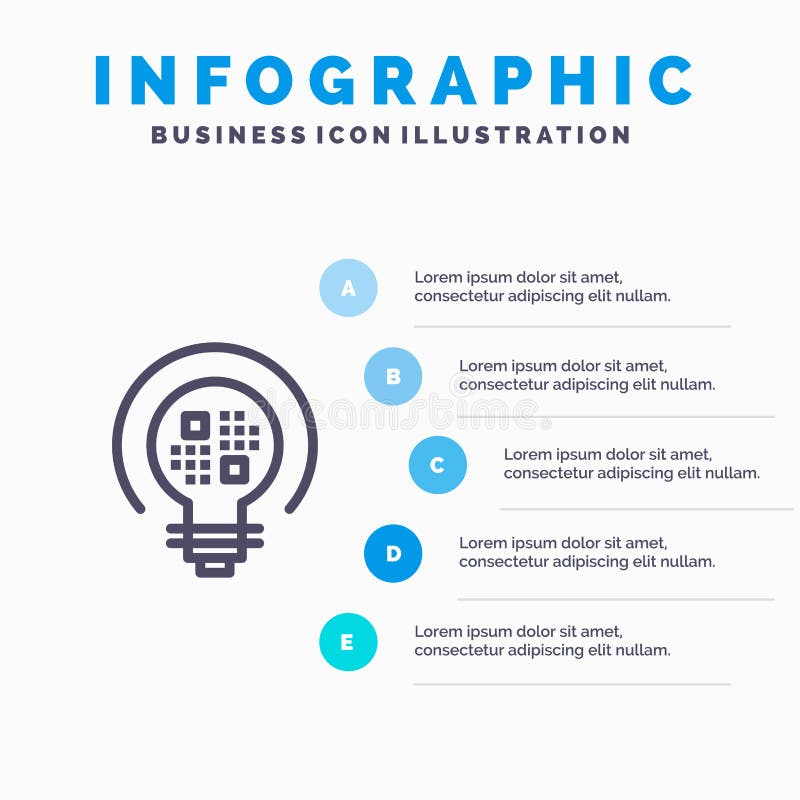 INFOGRAPHIC
BUSINESS ICON ILLUSTRATION

A
Lorem ipsum dolor sit amet, consectetur adipiscing elit nullam.

B
Lorem ipsum dolor sit amet, consectetur adipiscing elit nullam.

dreamstime

C
Lorem ipsum dolor sit amet, consectetur adipiscing elit nullam.

D
Lorem ipsum dolor sit amet, consectetur adipiscing elit nullam.

E
Lorem ipsum dolor sit amet, consectetur adipiscing elit nullam.