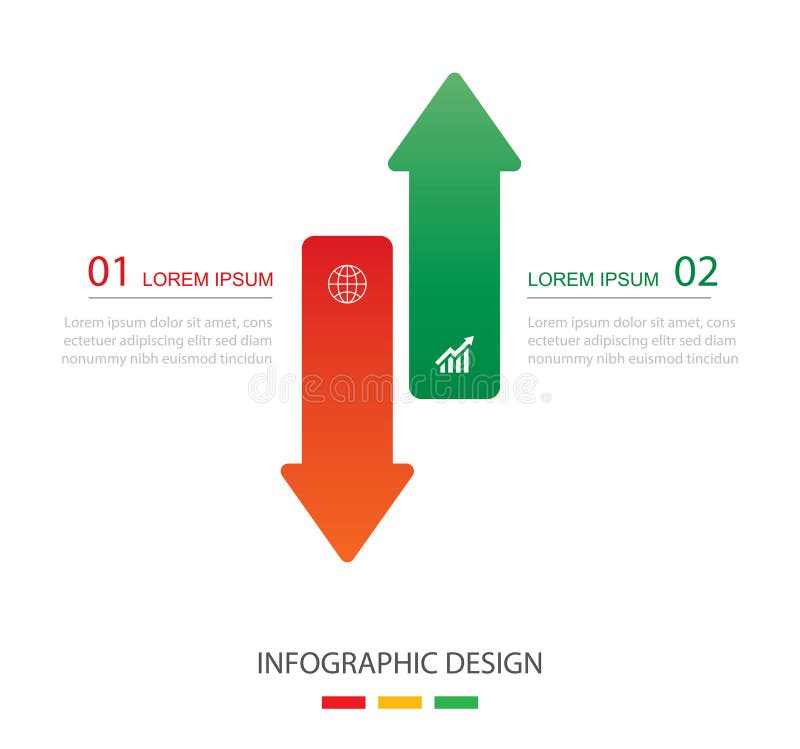 01 LOREM IPSUM

Lorem ipsum dolor sit amet, cons ectetuer adipiscing elitr sed diam nonummy nibh euismod tincidun

LOREM IPSUM 02

Lorem ipsum dolor sit amet, cons ectetuer adipiscing elitr sed diam nonummy nibh euismod tincidun

dreamstime

INFOGRAPHIC DESIGN