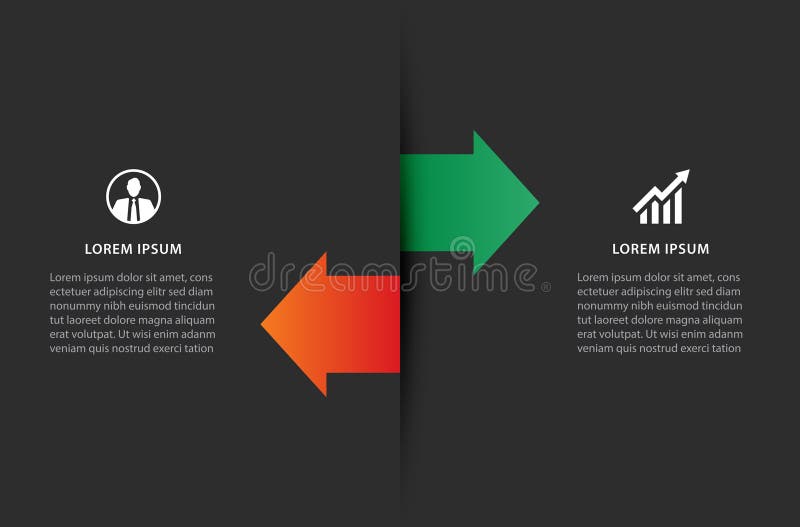 LOREM IPSUM

Lorem ipsum dolor sit amet, cons ectetuer adipiscing elitr sed diam nonummy nibh euismod tincidun tut laoreet dolore magna aliquam erat volutpat. Ut wisi enim adanm veniam quis nostrud exerci tation

dreamstime®

LOREM IPSUM

Lorem ipsum dolor sit amet, cons ectetuer adipiscing elitr sed diam nonummy nibh euismod tincidun tut laoreet dolore magna aliquam erat volutpat. Ut wisi enim adanm veniam quis nostrud exerci tation