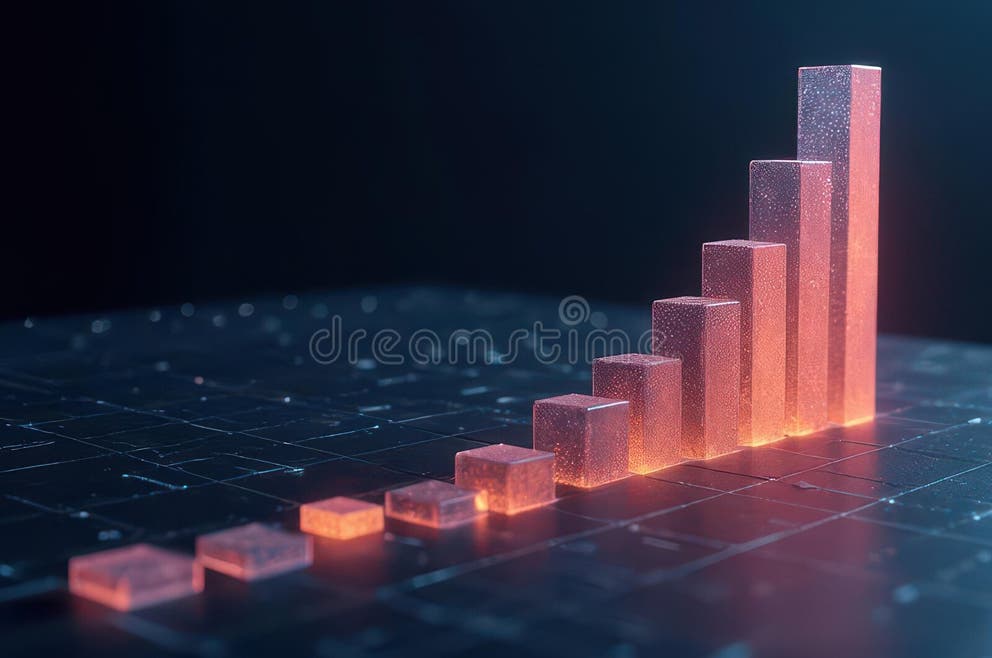 dreamstime