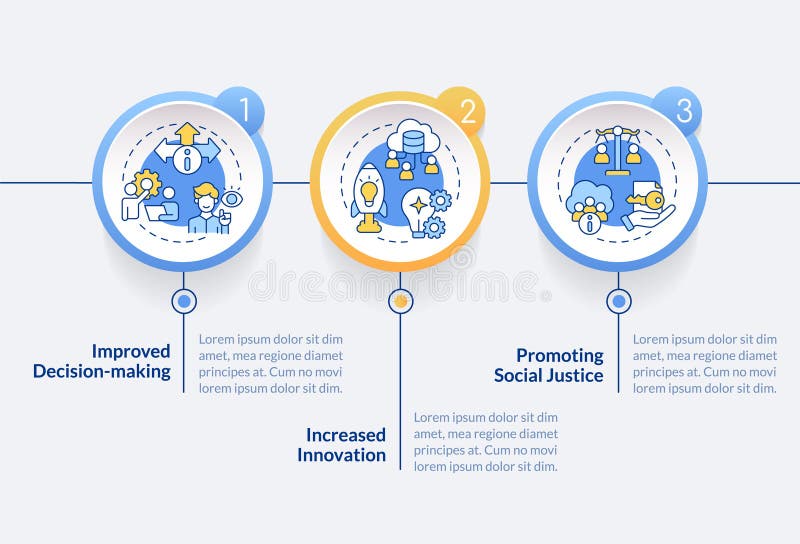 1

2

3

dreamstime

Improved Decision-making

Lorem ipsum dolor sit dim amet, mea regione diamet principes at. Cum no movi lorem ipsum dolor sit dim.

Increased Innovation

Lorem ipsum dolor sit dim amet, mea regione diamet principes at. Cum no movi lorem ipsum dolor sit dim.

Promoting Social Justice

Lorem ipsum dolor sit dim amet, mea regione diamet principes at. Cum no movi lorem ipsum dolor sit dim.