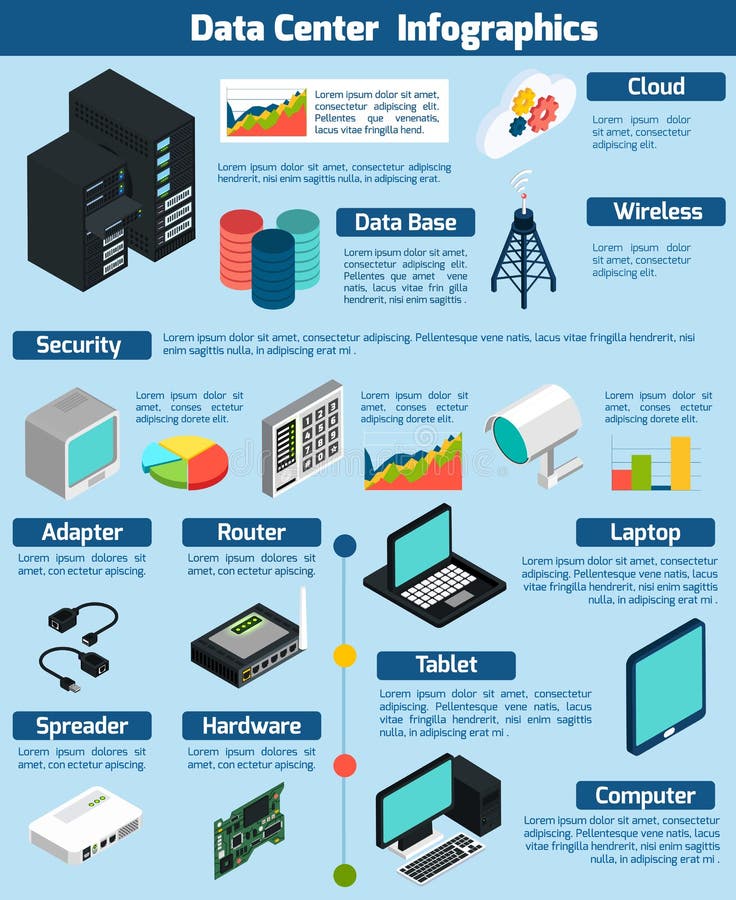 Data Center Infographics

Lorem ipsum dolor sit amet, consectetur adipiscing elit. Pellentes que venenatis, lacus vitae fringilla hend.

Lorem ipsum dolor sit amet, consectetur adipiscing hendrerit, nisi enim sagittis nulla, in adipiscing erat.

Cloud

Lorem ipsum dolor sit amet, consectetur adipiscing elit.

Data Base

Lorem ipsum dolor sit amet, consectetur adipiscing elit. Pellentes que amet vene natis, lacus vitae frin gilla hendrerit, nisi enim sagittis .

Wireless

Lorem ipsum dolor sit amet, consectetur adipiscing elit.

Security

Lorem ipsum dolor sit amet, consectetur adipiscing. Pellentesque vene natis, lacus vitae fringilla hendrerit, nisi enim sagittis nulla, in adipiscing erat mi .

Lorem ipsum dolor sit amet, conses ectetur adipiscing dorete elit.

Lorem ipsum dolor sit amet, conses ectetur adipiscing dorete elit.

Lorem ipsum dolor sit amet, conses ectetur adipiscing dorete elit.

Adapter

Lorem ipsum dolores sit amet, con ectetur apiscing.

Router

Lorem ipsum dolores sit amet, con ectetur apiscing.

Laptop

Lorem ipsum dolor sit amet, consectetur adipiscing. Pellentesque vene natis, lacus vitae fringilla hendrerit, nisi enim sagittis nulla, in adipiscing erat mi .

Tablet

Lorem ipsum dolor sit amet, consectetur adipiscing. Pellentesque vene natis, lacus vitae fringilla hendrerit, nisi enim sagittis nulla, in adipiscing erat mi .

Spreader

Lorem ipsum dolores sit amet, con ectetur apiscing.

Hardware

Lorem ipsum dolores sit amet, con ectetur apiscing.

Computer

Lorem ipsum dolor sit amet, consectetur adipiscing. Pellentesque vene natis, lacus vitae fringilla hendrerit, nisi enim sagittis nulla, in adipiscing erat mi .