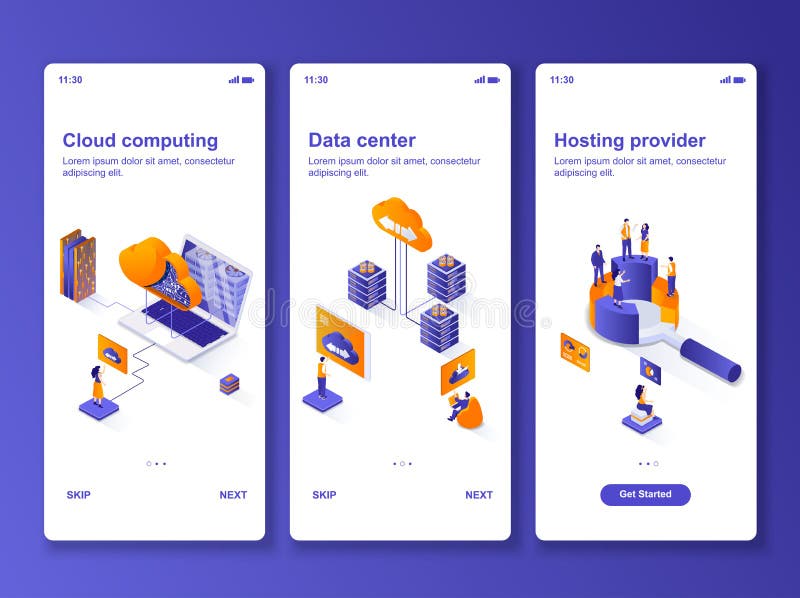 11:30

Cloud computing

Lorem ipsum dolor sit amet, consectetur adipiscing elit.

SKIP

NEXT

11:30

Data center

Lorem ipsum dolor sit amet, consectetur adipiscing elit.

SKIP

NEXT

11:30

Hosting provider

Lorem ipsum dolor sit amet, consectetur adipiscing elit.

Get Started

dreamstime