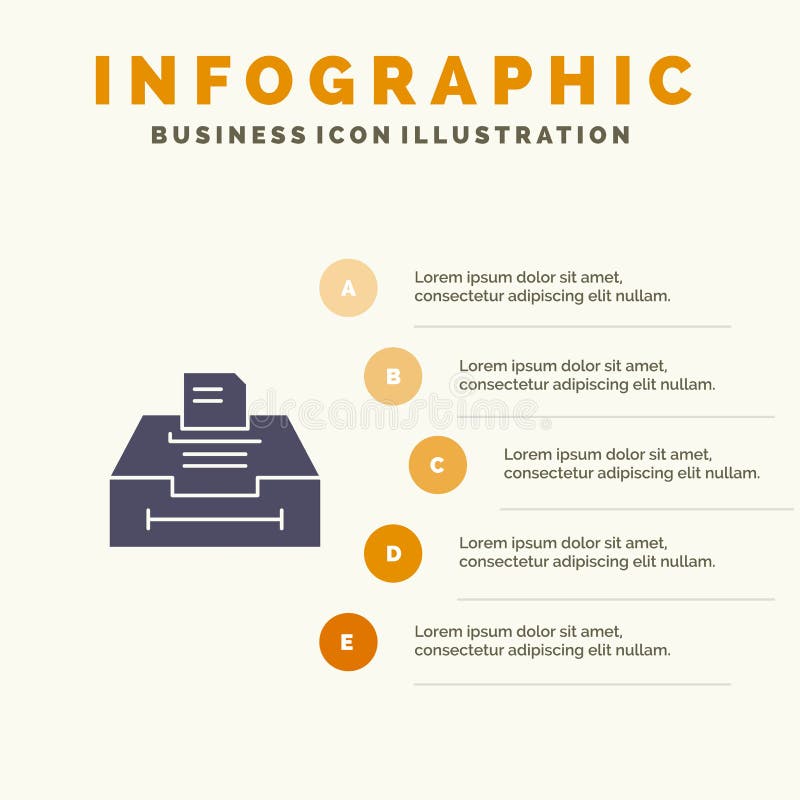 INFOGRAPHIC
BUSINESS ICON ILLUSTRATION

A
Lorem ipsum dolor sit amet, consectetur adipiscing elit nullam.

B
Lorem ipsum dolor sit amet, consectetur adipiscing elit nullam.

dreamstime

C
Lorem ipsum dolor sit amet, consectetur adipiscing elit nullam.

D
Lorem ipsum dolor sit amet, consectetur adipiscing elit nullam.

E
Lorem ipsum dolor sit amet, consectetur adipiscing elit nullam.