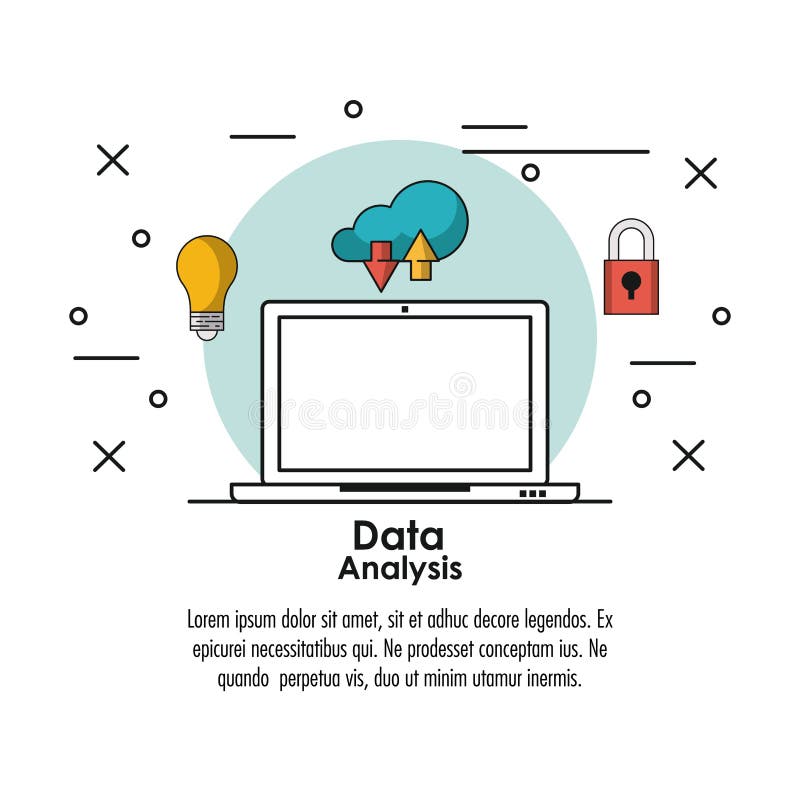 dreamstime

Data
Analysis

Lorem ipsum dolor sit amet, sit et adhuc decore legendos. Ex epicurei necessitatibus qui. Ne prodesset conceptam ius. Ne quando perpetua vis, duo ut minim utamur inermis.