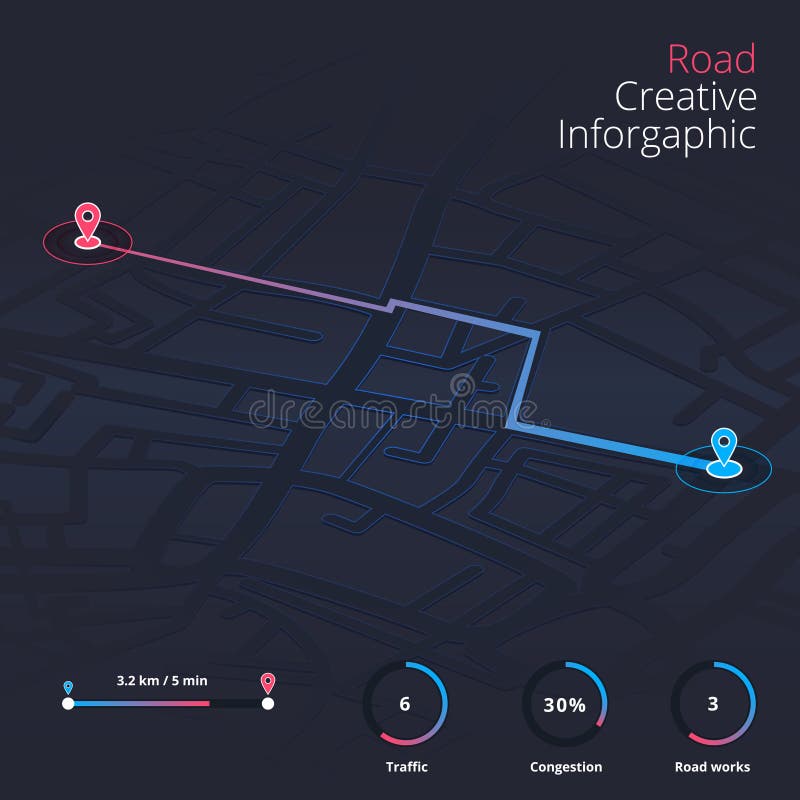 Road
Creative
Inforgaphic

dreamstime

3.2 km / 5 min

6
Traffic

30%
Congestion

3
Road works