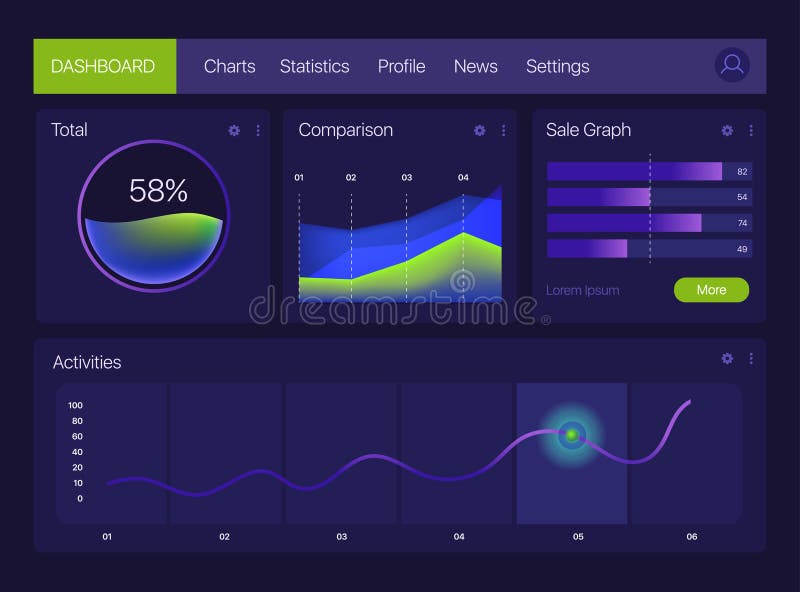 DASHBOARD Charts Statistics Profile News Settings

Total

58%

Comparison

01 02 03 04

Sale Graph

82
54
74
49

Lorem Ipsum

More

dreamstime®

Activities

100
80
60
40
20
10
0

01 02 03 04 05 06