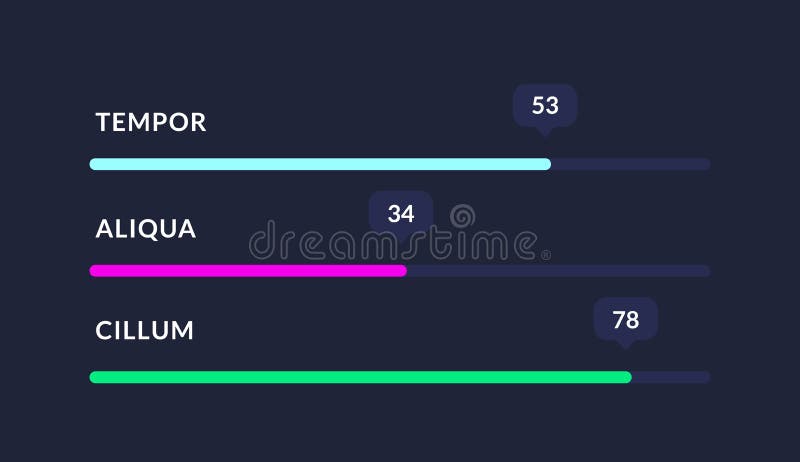 TEMPOR

53

ALIQUA

34

dreamstime®

CILLUM

78