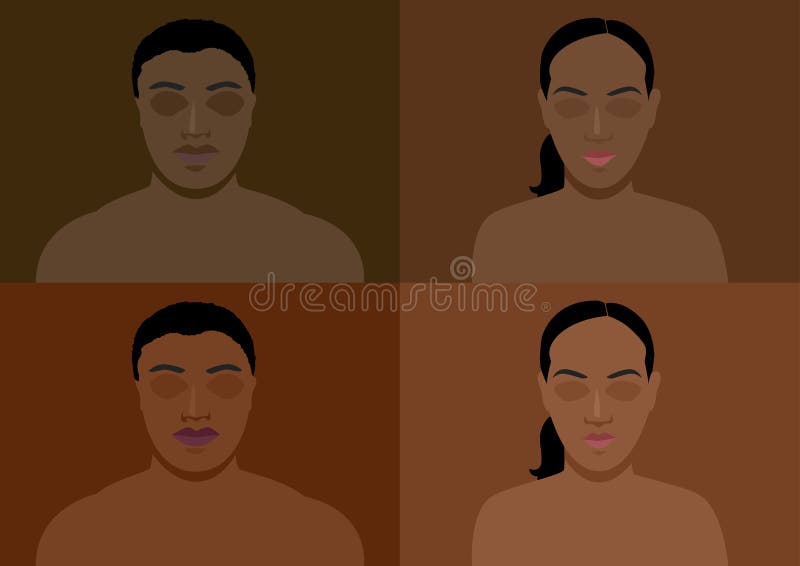 dreamstime