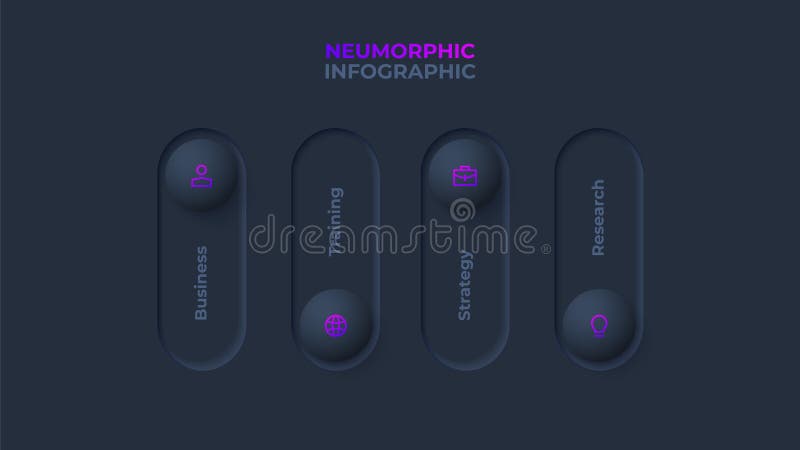 NEUMORPHIC
INFOGRAPHIC

Business

Training

Strategy

Research

dreamstime®