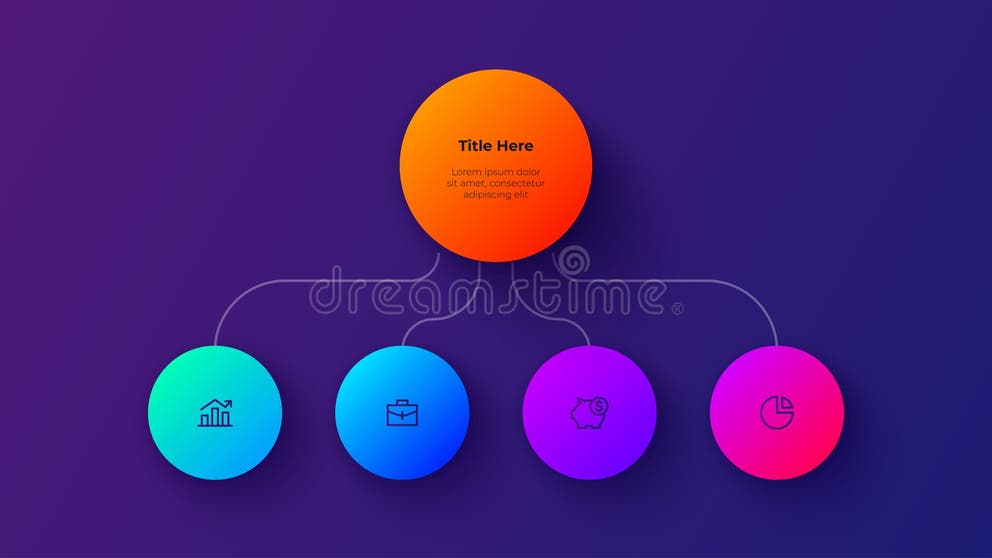 Title Here

Lorem ipsum dolor sit amet, consectetur adipiscing elit

dreamstime®