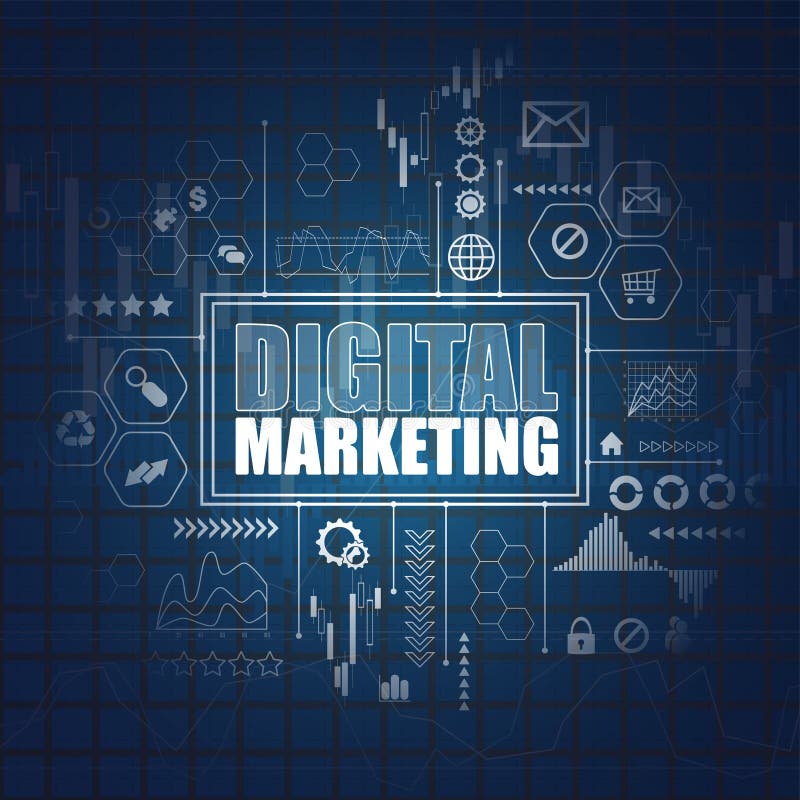 DIGITAL
MARKETING