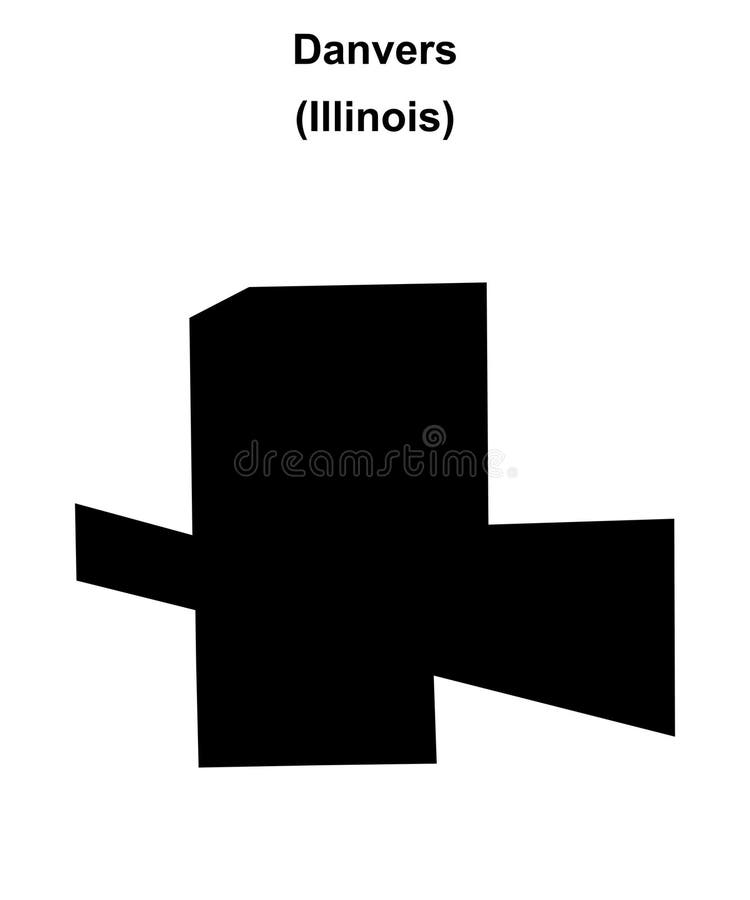 Danvers
(Illinois)

dreamstime