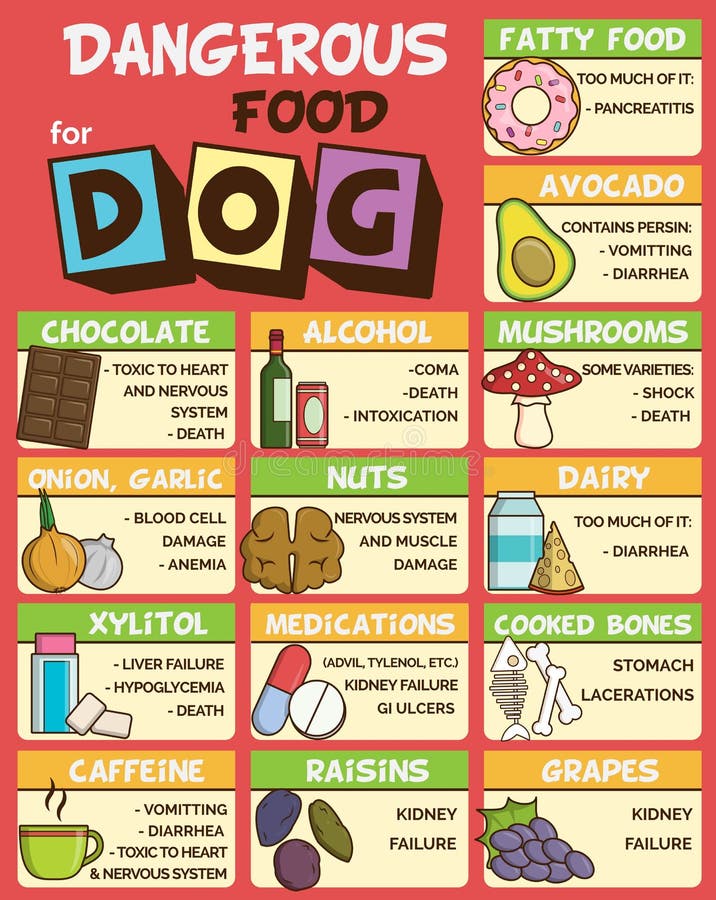 DANGEROUS FOOD for DOG

FATTY FOOD
TOO MUCH OF IT:
- PANCREATITIS

AVOCADO
CONTAINS PERSIN:
- VOMITTING
- DIARRHEA

CHOCOLATE
- TOXIC TO HEART AND NERVOUS SYSTEM
- DEATH

ALCOHOL
-COMA
-DEATH
- INTOXICATION

MUSHROOMS
SOME VARIETIES:
- SHOCK
- DEATH

ONION, GARLIC
- BLOOD CELL DAMAGE
- ANEMIA

NUTS
NERVOUS SYSTEM AND MUSCLE DAMAGE

DAIRY
TOO MUCH OF IT:
- DIARRHEA

XYLITOL
- LIVER FAILURE
- HYPOGLYCEMIA
- DEATH

MEDICATIONS
(ADVIL, TYLENOL, ETC.)
KIDNEY FAILURE
GI ULCERS

COOKED BONES
STOMACH LACERATIONS

CAFFEINE
- VOMITTING
- DIARRHEA
- TOXIC TO HEART & NERVOUS SYSTEM

RAISINS
KIDNEY FAILURE

GRAPES
KIDNEY FAILURE

dreamstime