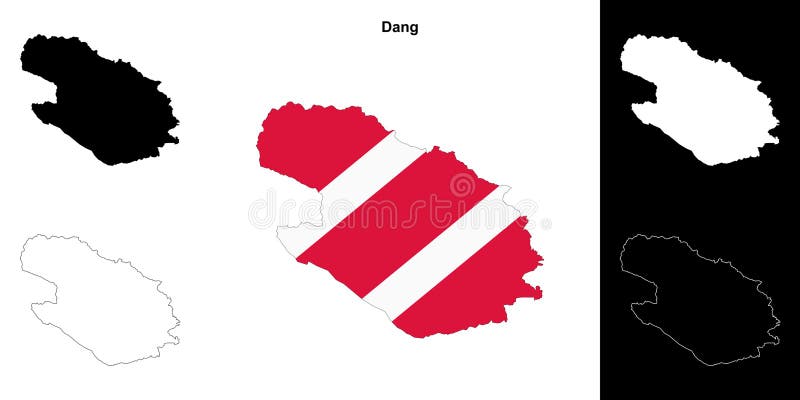 Dang

dreamstime