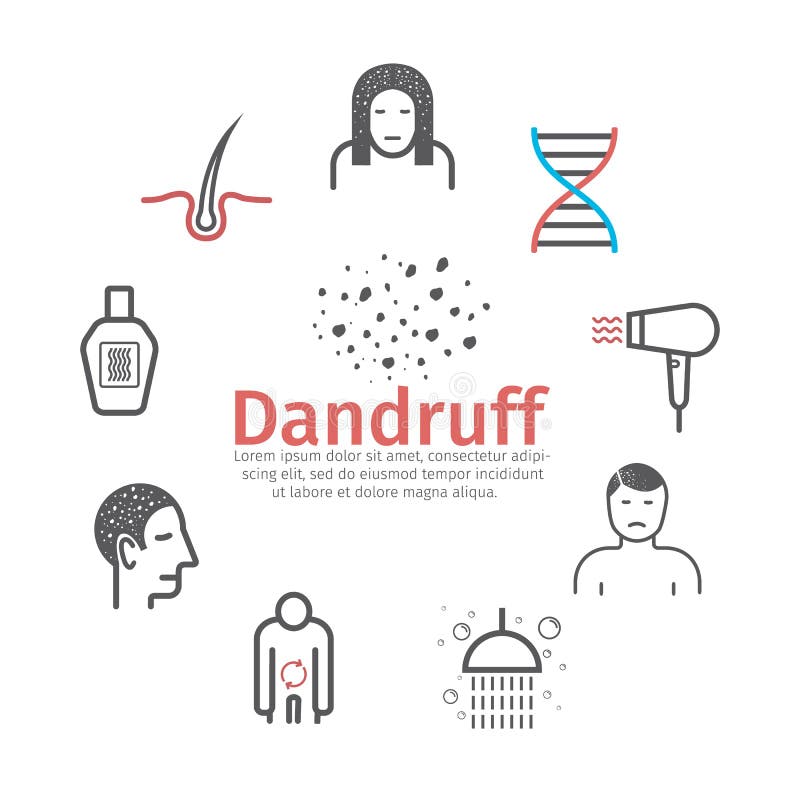 Dandruff
Lorem ipsum dolor sit amet, consectetur adipiscing elit, sed do eiusmod tempor incididunt ut labore et dolore magna aliqua.