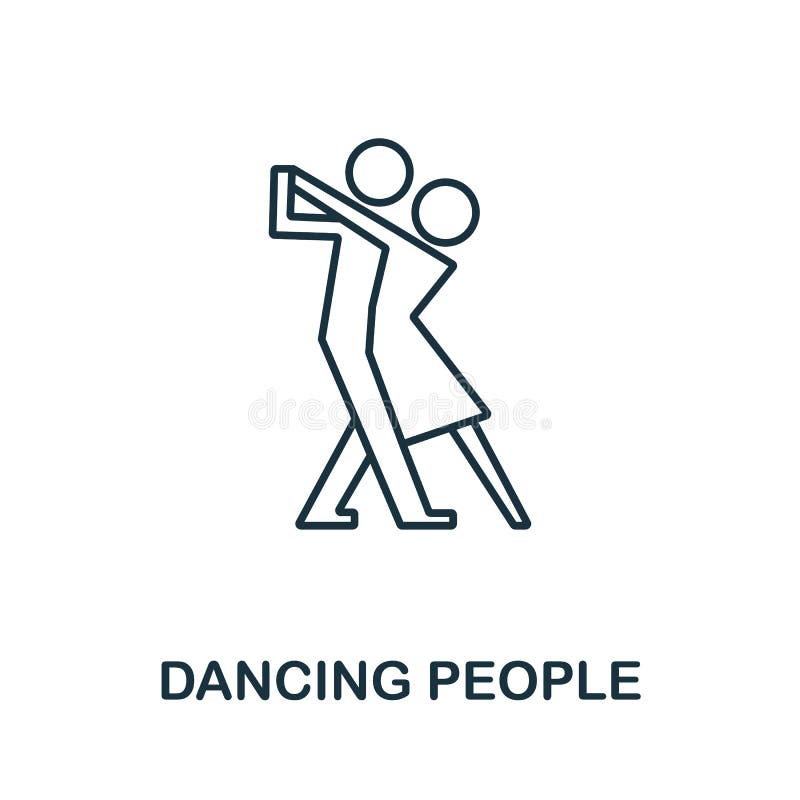 dreamstime

DANCING PEOPLE