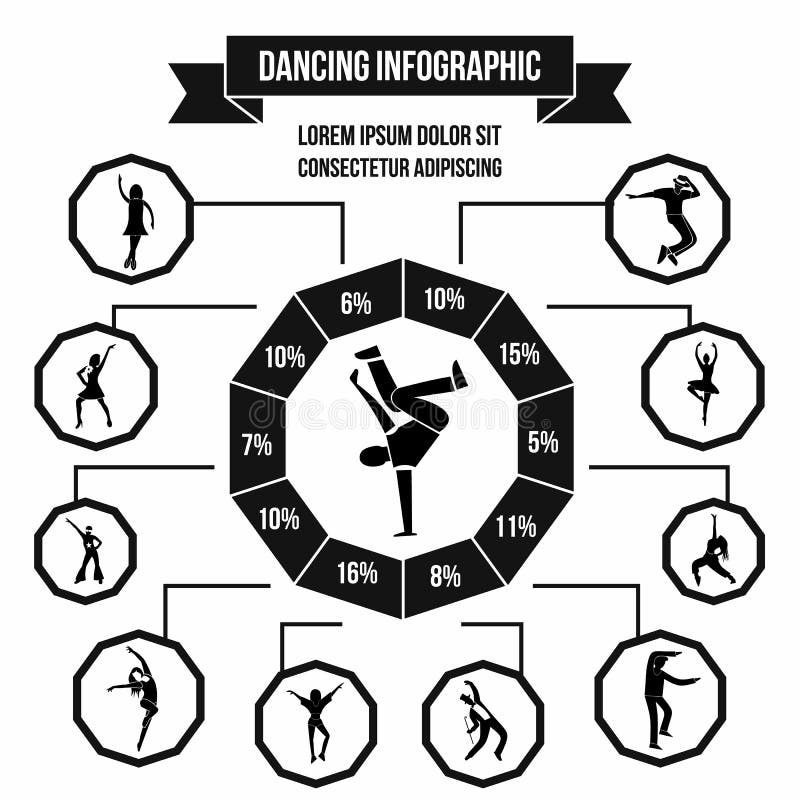 DANCING INFOGRAPHIC

LOREM IPSUM DOLOR SIT
CONSECTETUR ADIPISCING

6%
10%
15%
5%
11%
8%
16%
10%
7%
10%

dreamstime