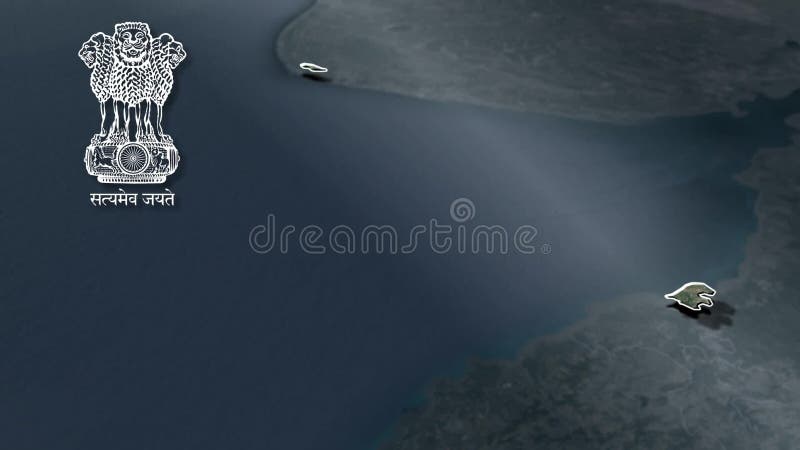 सत्यमेव जयते

dreamstime®