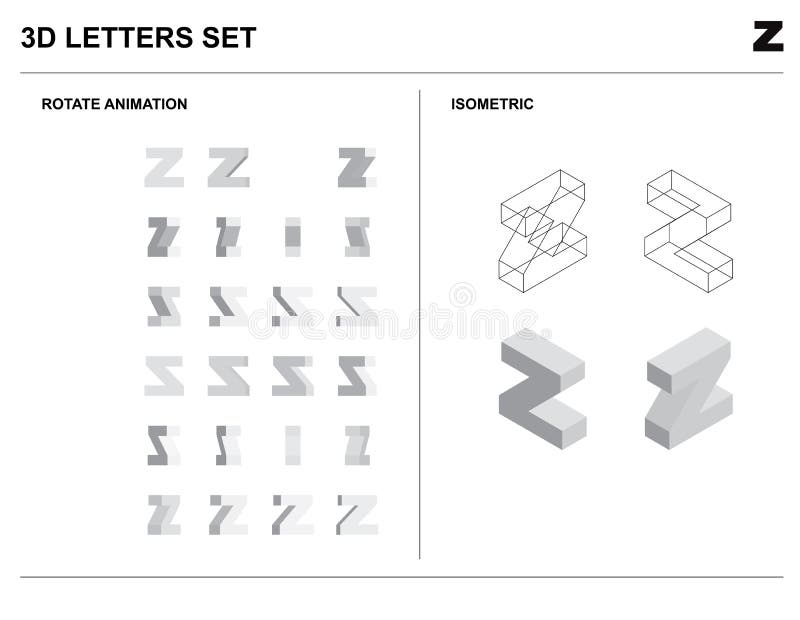 3D LETTERS SET

Z

ROTATE ANIMATION

ISOMETRIC

dreamstime