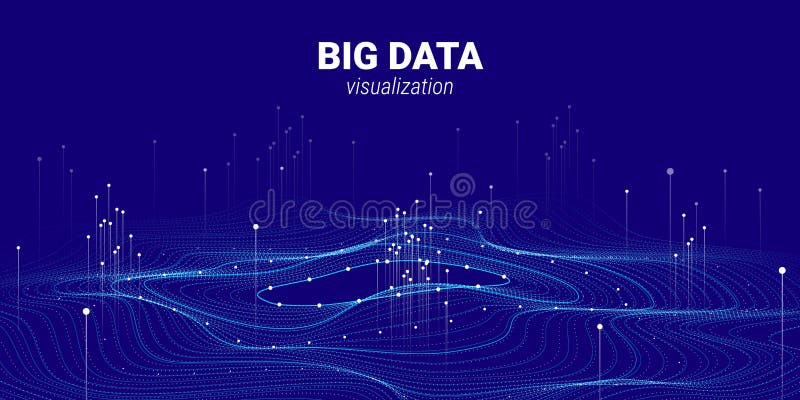 BIG DATA
visualization

dreamstime