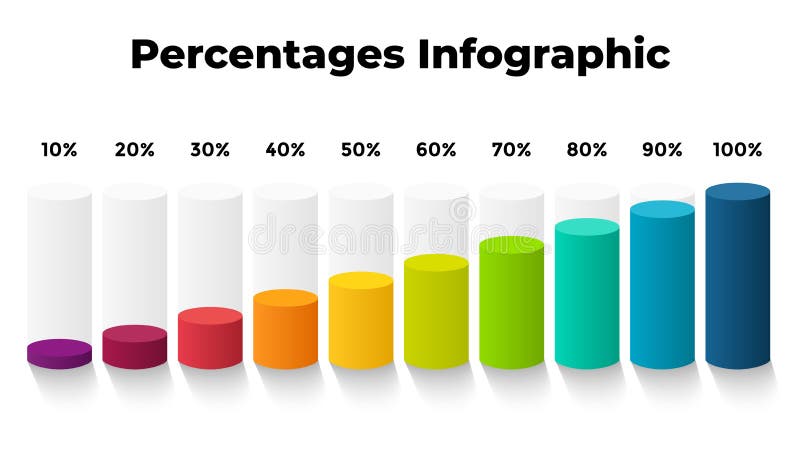 Percentages Infographic

10% 20% 30% 40% 50% 60% 70% 80% 90% 100%

dreamstime