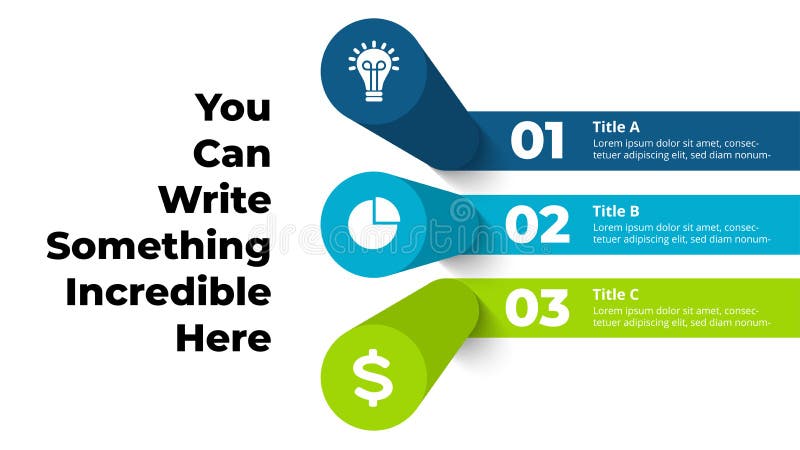 You Can Write Something Incredible Here

01 Title A
Lorem ipsum dolor sit amet, consectetuer adipiscing elit, sed diam nonum-

02 Title B
Lorem ipsum dolor sit amet, consectetuer adipiscing elit, sed diam nonum-

03 Title C
Lorem ipsum dolor sit amet, consectetuer adipiscing elit, sed diam nonum-

$

dreamstime