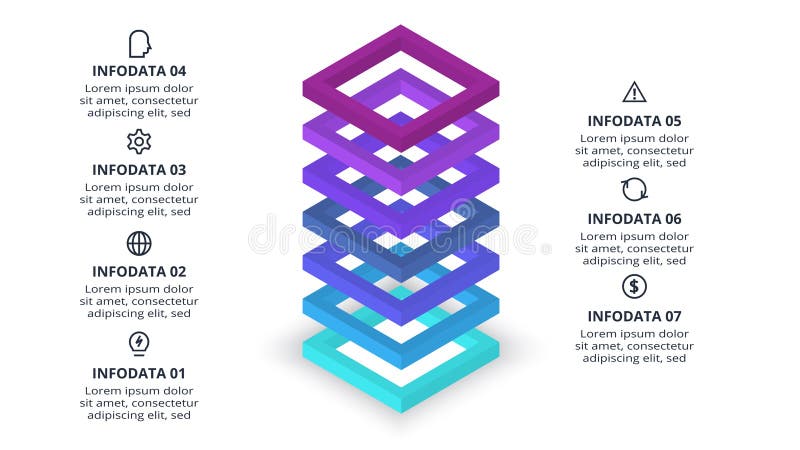 INFODATA 04
Lorem ipsum dolor sit amet, consectetur adipiscing elit, sed

INFODATA 03
Lorem ipsum dolor sit amet, consectetur adipiscing elit, sed

INFODATA 02
Lorem ipsum dolor sit amet, consectetur adipiscing elit, sed

INFODATA 01
Lorem ipsum dolor sit amet, consectetur adipiscing elit, sed

dreamstime

INFODATA 05
Lorem ipsum dolor sit amet, consectetur adipiscing elit, sed

INFODATA 06
Lorem ipsum dolor sit amet, consectetur adipiscing elit, sed

INFODATA 07
Lorem ipsum dolor sit amet, consectetur adipiscing elit, sed