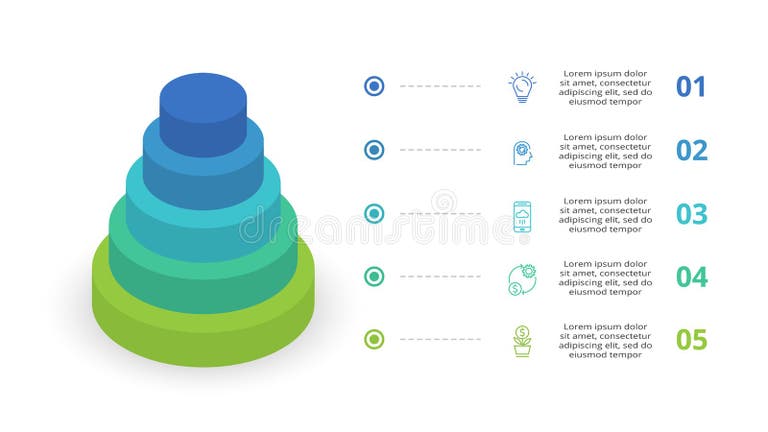 Lorem ipsum dolor sit amet, consectetur adipiscing elit, sed do eiusmod tempor
01

Lorem ipsum dolor sit amet, consectetur adipiscing elit, sed do eiusmod tempor
02

Lorem ipsum dolor sit amet, consectetur adipiscing elit, sed do eiusmod tempor
03

Lorem ipsum dolor sit amet, consectetur adipiscing elit, sed do eiusmod tempor
04

Lorem ipsum dolor sit amet, consectetur adipiscing elit, sed do eiusmod tempor
05

dreamstime