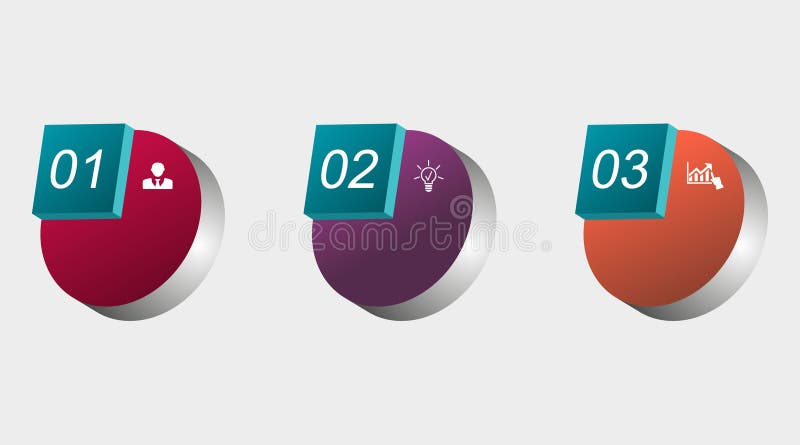 01

02

03

dreamstime