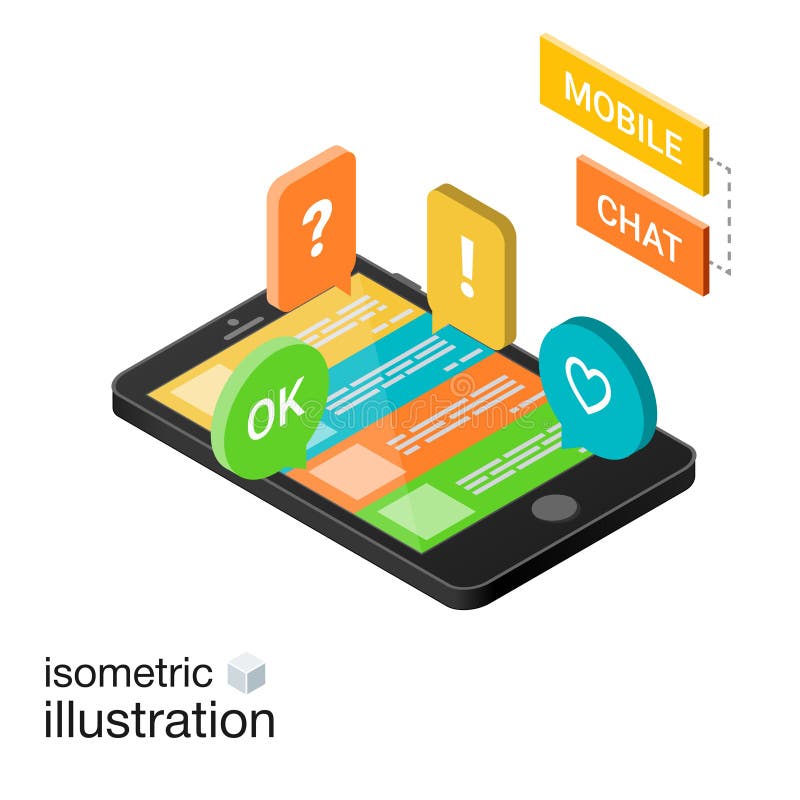 MOBILE
CHAT

?
!
OK

isometric
illustration