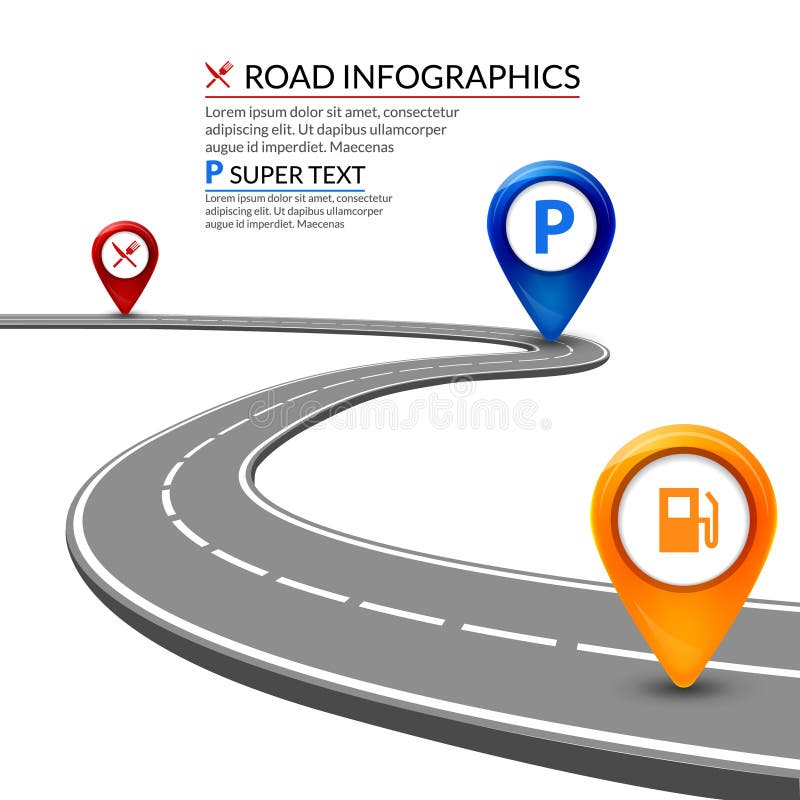 ROAD INFOGRAPHICS

Lorem ipsum dolor sit amet, consectetur adipiscing elit. Ut dapibus ullamcorper augue id imperdiet. Maecenas

P SUPER TEXT

Lorem ipsum dolor sit amet, consectetur adipiscing elit. Ut dapibus ullamcorper augue id imperdiet. Maecenas

P

dreamstime