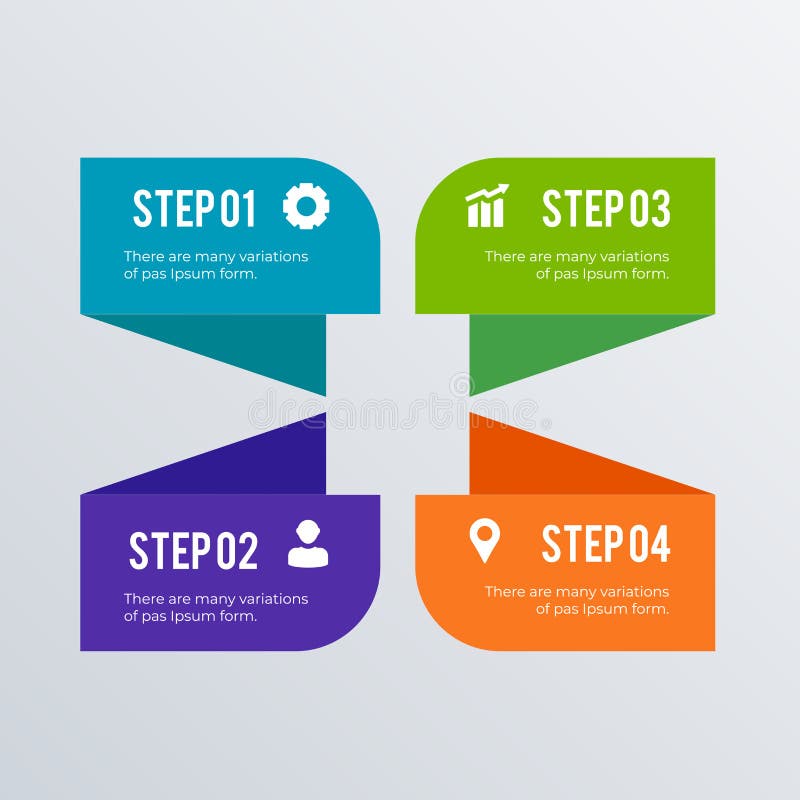 STEP 01

There are many variations of pas Ipsum form.

STEP 03

There are many variations of pas Ipsum form.

dreamstime

STEP 02

There are many variations of pas Ipsum form.

STEP 04

There are many variations of pas Ipsum form.