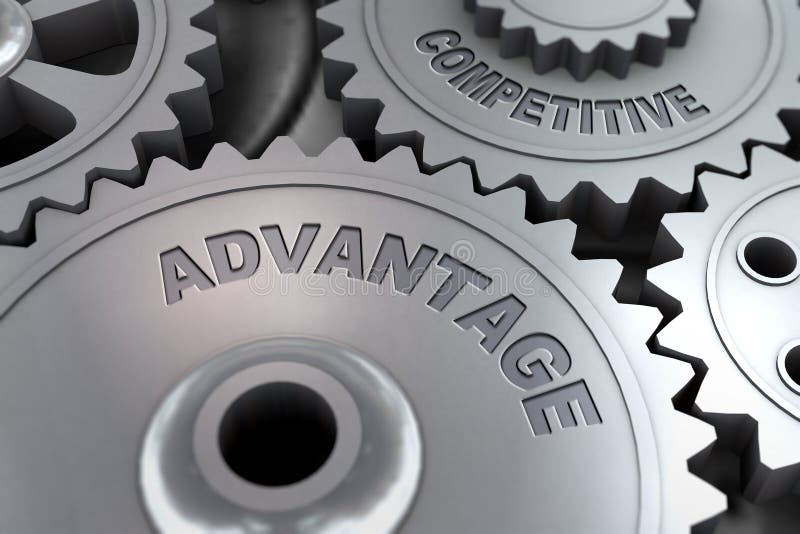 COMPETITIVE

ADVANTAGE

dreamstime