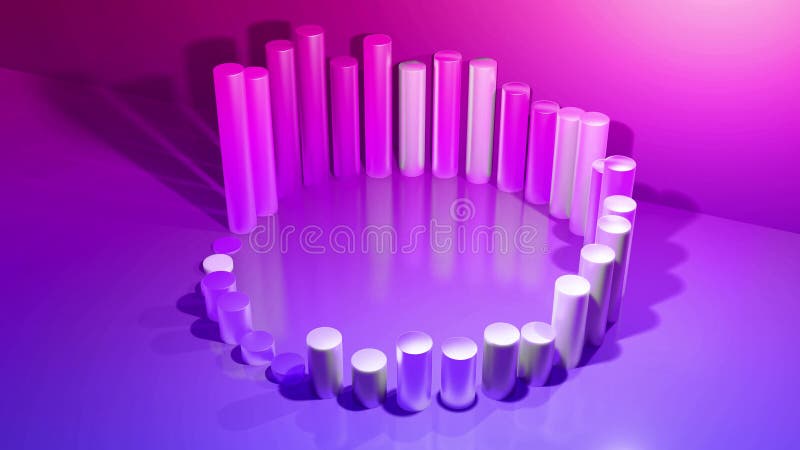 dreamstime