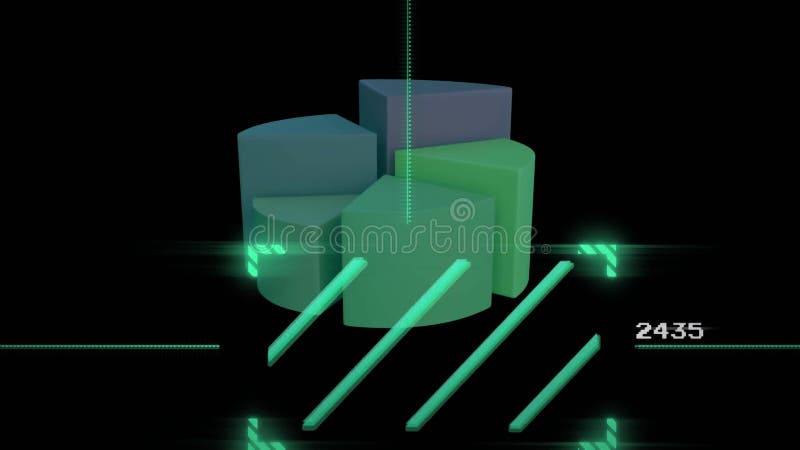 dreamstime

2435