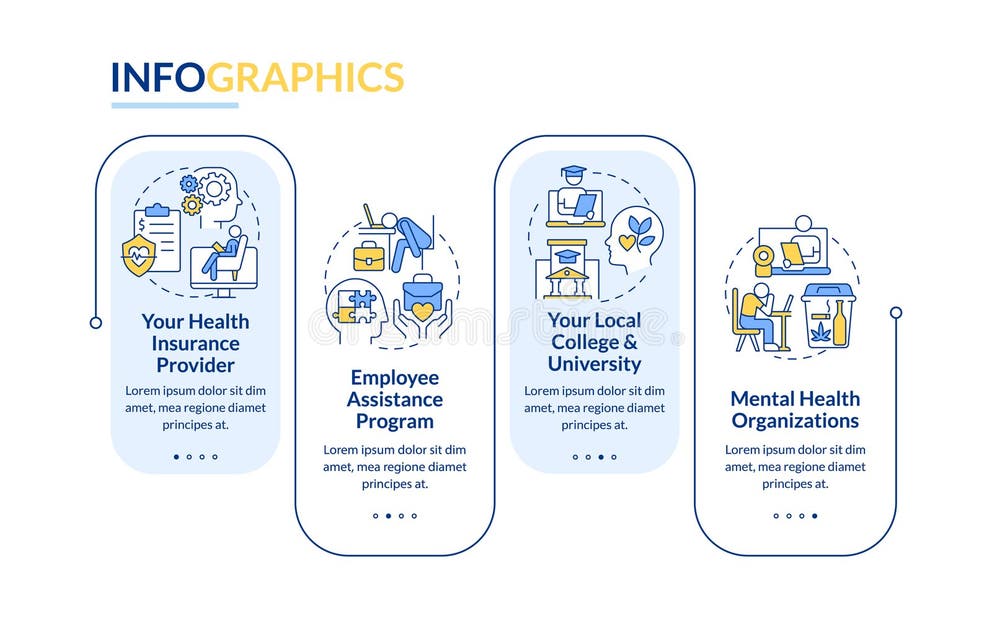 INFOGRAPHICS

Your Health Insurance Provider

Lorem ipsum dolor sit dim amet, mea regione diamet principes at.

Employee Assistance Program

Lorem ipsum dolor sit dim amet, mea regione diamet principes at.

Your Local College & University

Lorem ipsum dolor sit dim amet, mea regione diamet principes at.

Mental Health Organizations

Lorem ipsum dolor sit dim amet, mea regione diamet principes at.