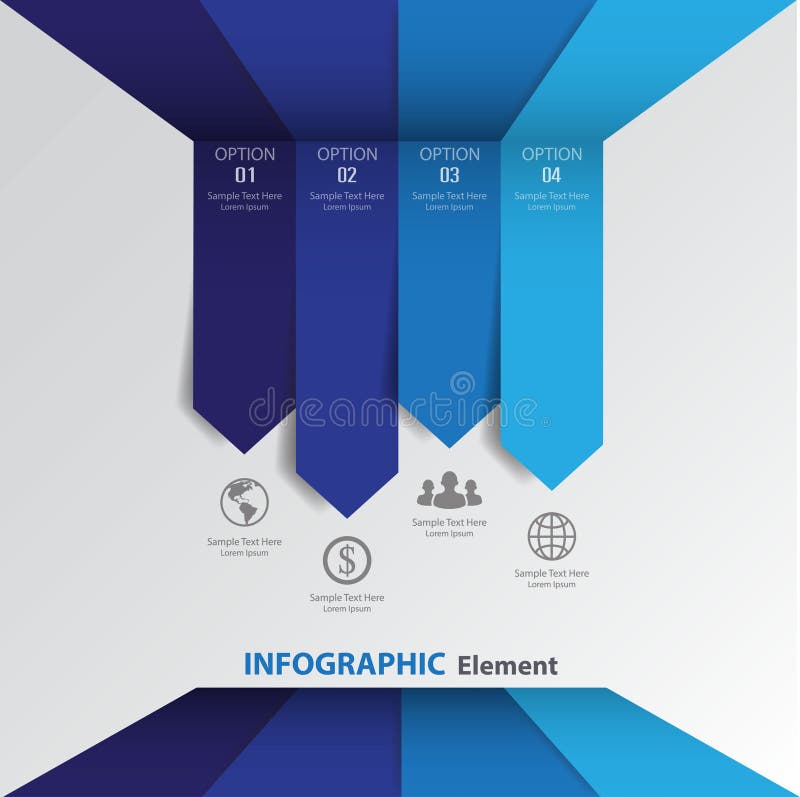 OPTION
01
Sample Text Here
Lorem Ipsum

OPTION
02
Sample Text Here
Lorem Ipsum

OPTION
03
Sample Text Here
Lorem Ipsum

OPTION
04
Sample Text Here
Lorem Ipsum

dreamstime

Sample Text Here
Lorem Ipsum

$
Sample Text Here
Lorem Ipsum

Sample Text Here
Lorem Ipsum

Sample Text Here
Lorem Ipsum

INFOGRAPHIC Element