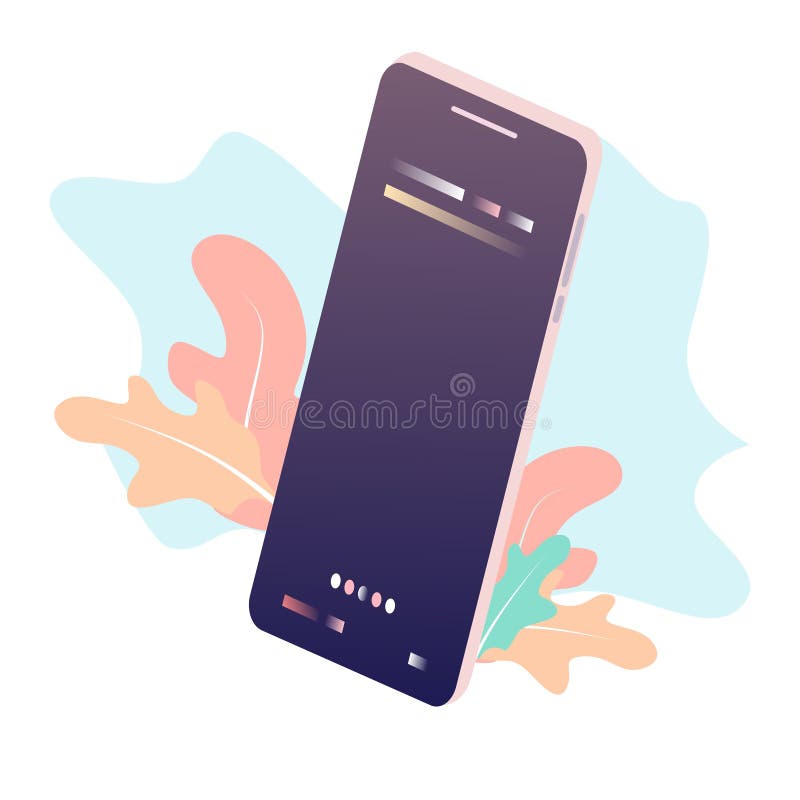 dreamstime