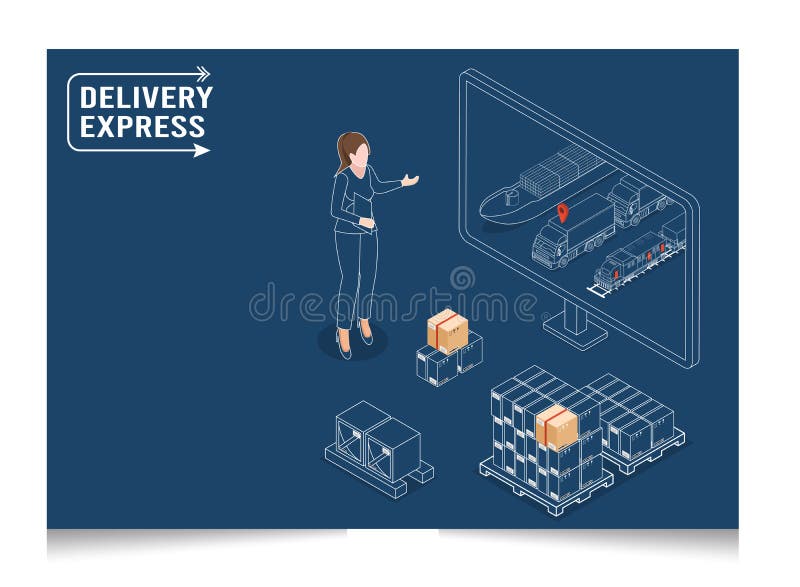 DELIVERY
EXPRESS

dreamstime