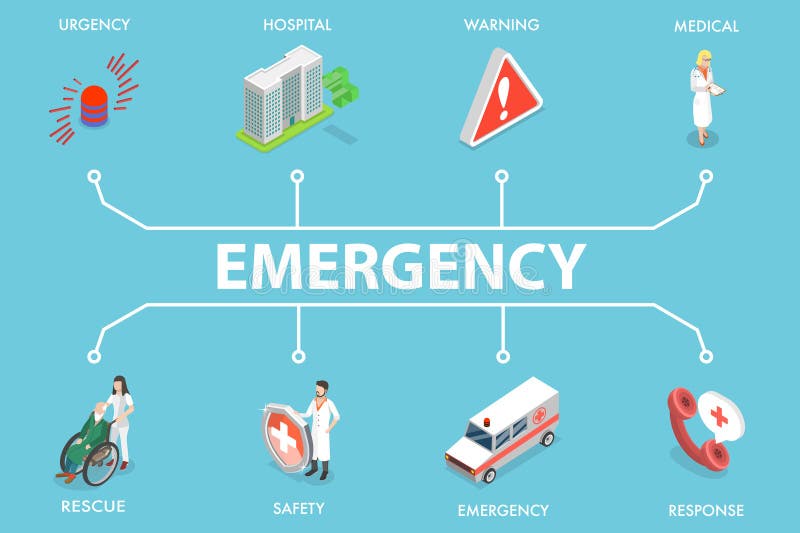 URGENCY

HOSPITAL

WARNING

MEDICAL

EMERGENCY

RESCUE

SAFETY

EMERGENCY

RESPONSE