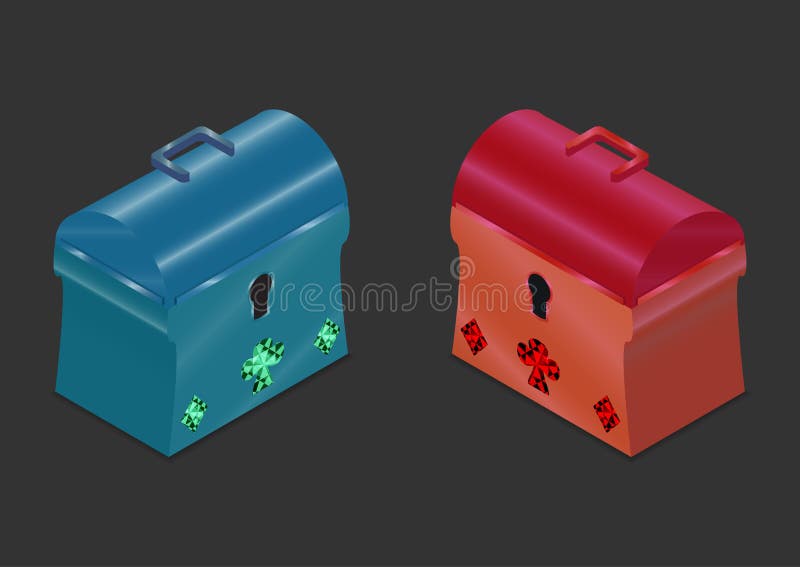 dreamstime