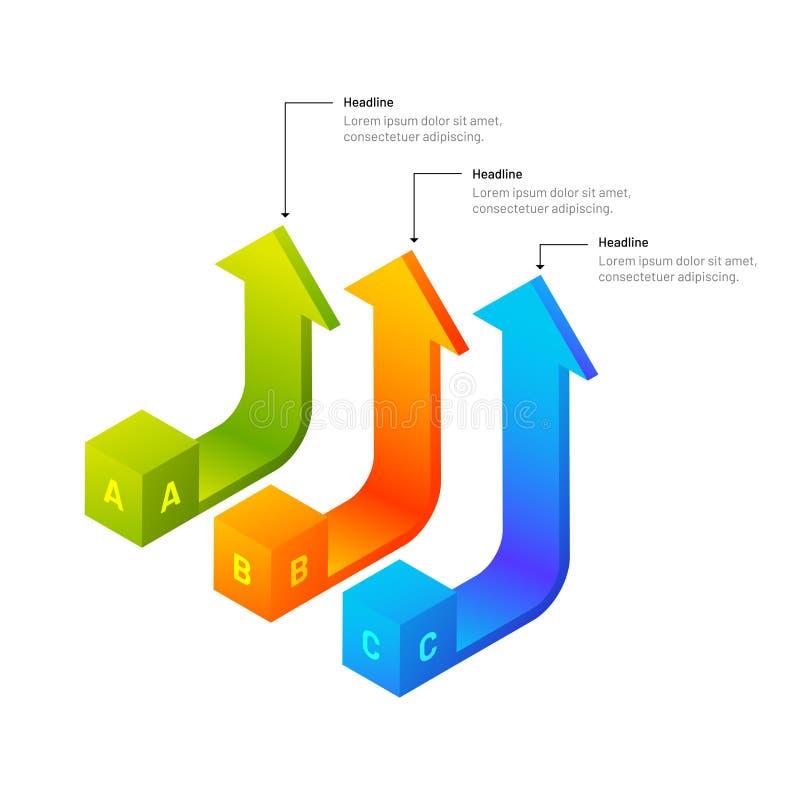 Headline
Lorem ipsum dolor sit amet, consectetuer adipiscing.

Headline
Lorem ipsum dolor sit amet, consectetuer adipiscing.

Headline
Lorem ipsum dolor sit amet, consectetuer adipiscing.

dreamstime

A A

B B

C C