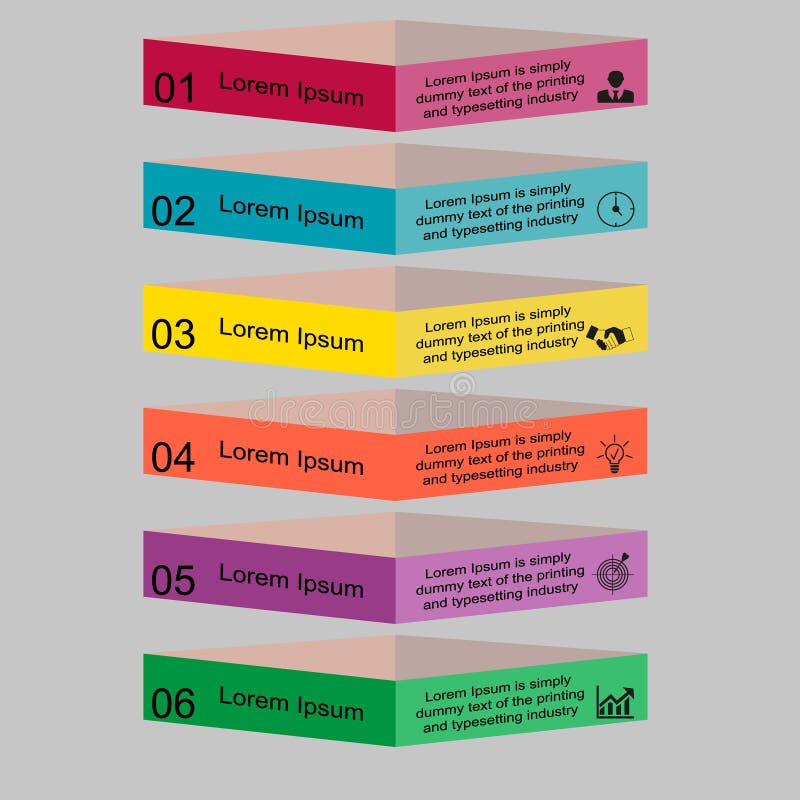 01 Lorem Ipsum

Lorem Ipsum is simply dummy text of the printing and typesetting industry

02 Lorem Ipsum

Lorem Ipsum is simply dummy text of the printing and typesetting industry

03 Lorem Ipsum

Lorem Ipsum is simply dummy text of the printing and typesetting industry

dreamstime

04 Lorem Ipsum

Lorem Ipsum is simply dummy text of the printing and typesetting industry

05 Lorem Ipsum

Lorem Ipsum is simply dummy text of the printing and typesetting industry

06 Lorem Ipsum

Lorem Ipsum is simply dummy text of the printing and typesetting industry