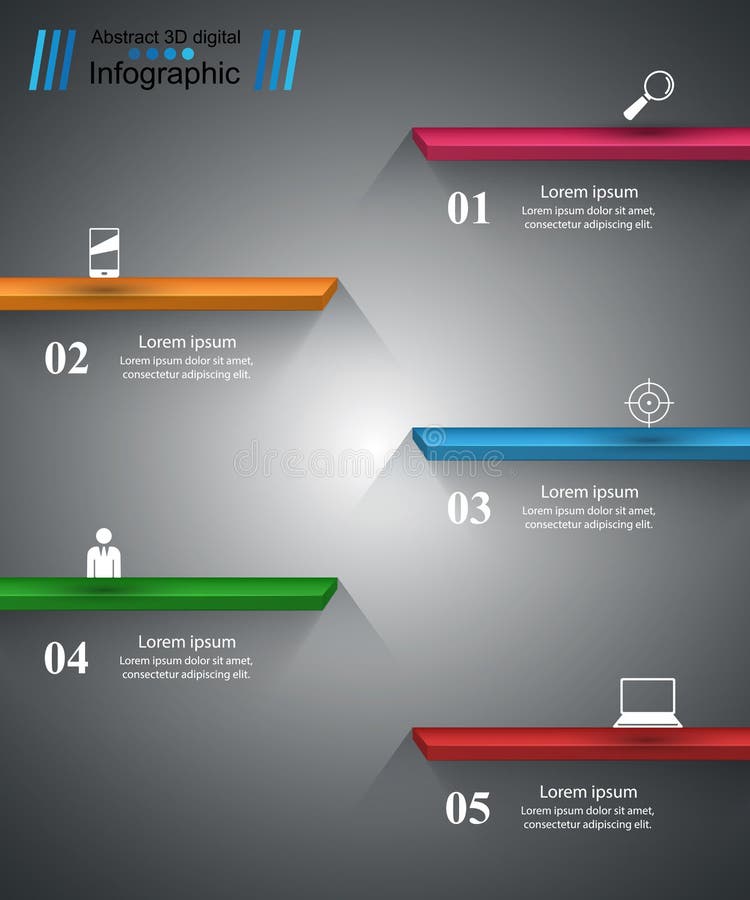 Abstract 3D digital
Infographic

01
Lorem ipsum
Lorem ipsum dolor sit amet, consectetur adipiscing elit.

02
Lorem ipsum
Lorem ipsum dolor sit amet, consectetur adipiscing elit.

dreamstime

03
Lorem ipsum
Lorem ipsum dolor sit amet, consectetur adipiscing elit.

04
Lorem ipsum
Lorem ipsum dolor sit amet, consectetur adipiscing elit.

05
Lorem ipsum
Lorem ipsum dolor sit amet, consectetur adipiscing elit.