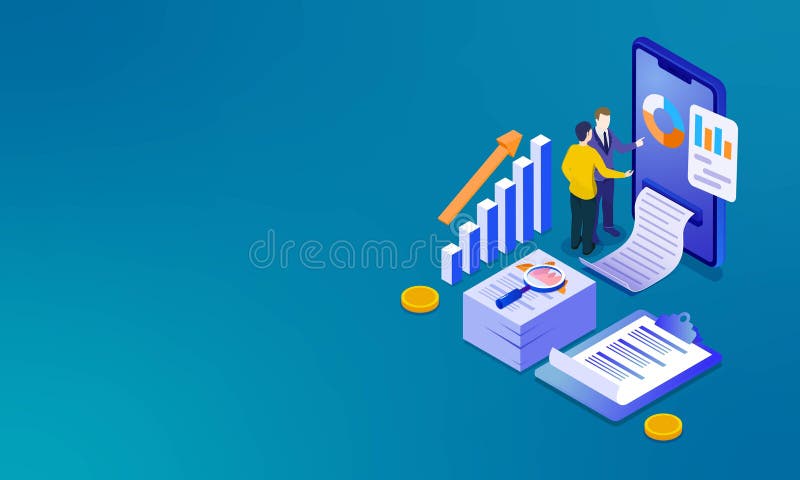 dreamstime